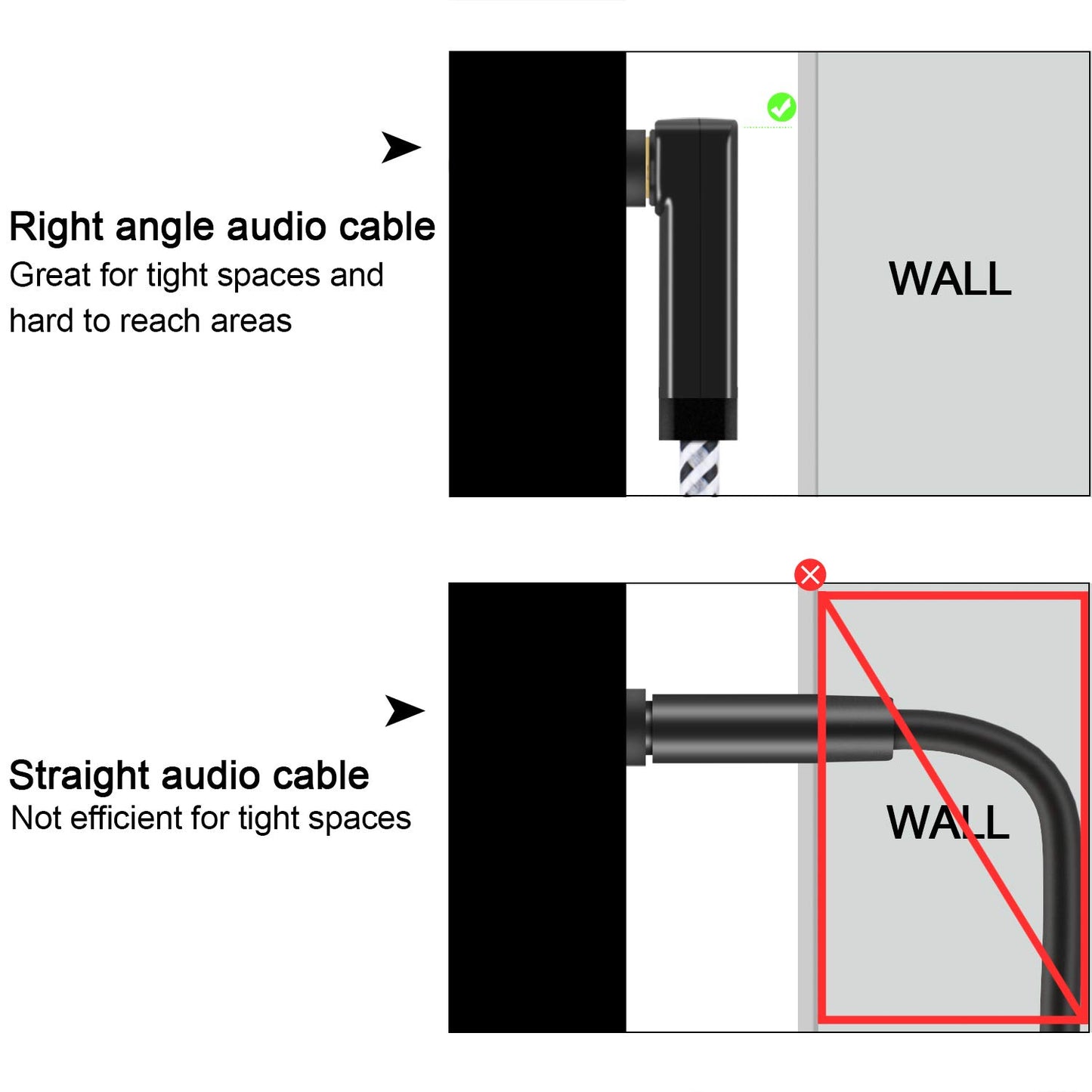 Right angle audio cable
Great for tight spaces and hard to reach areas

WALL

Straight audio cable
Not efficient for tight spaces

WALL